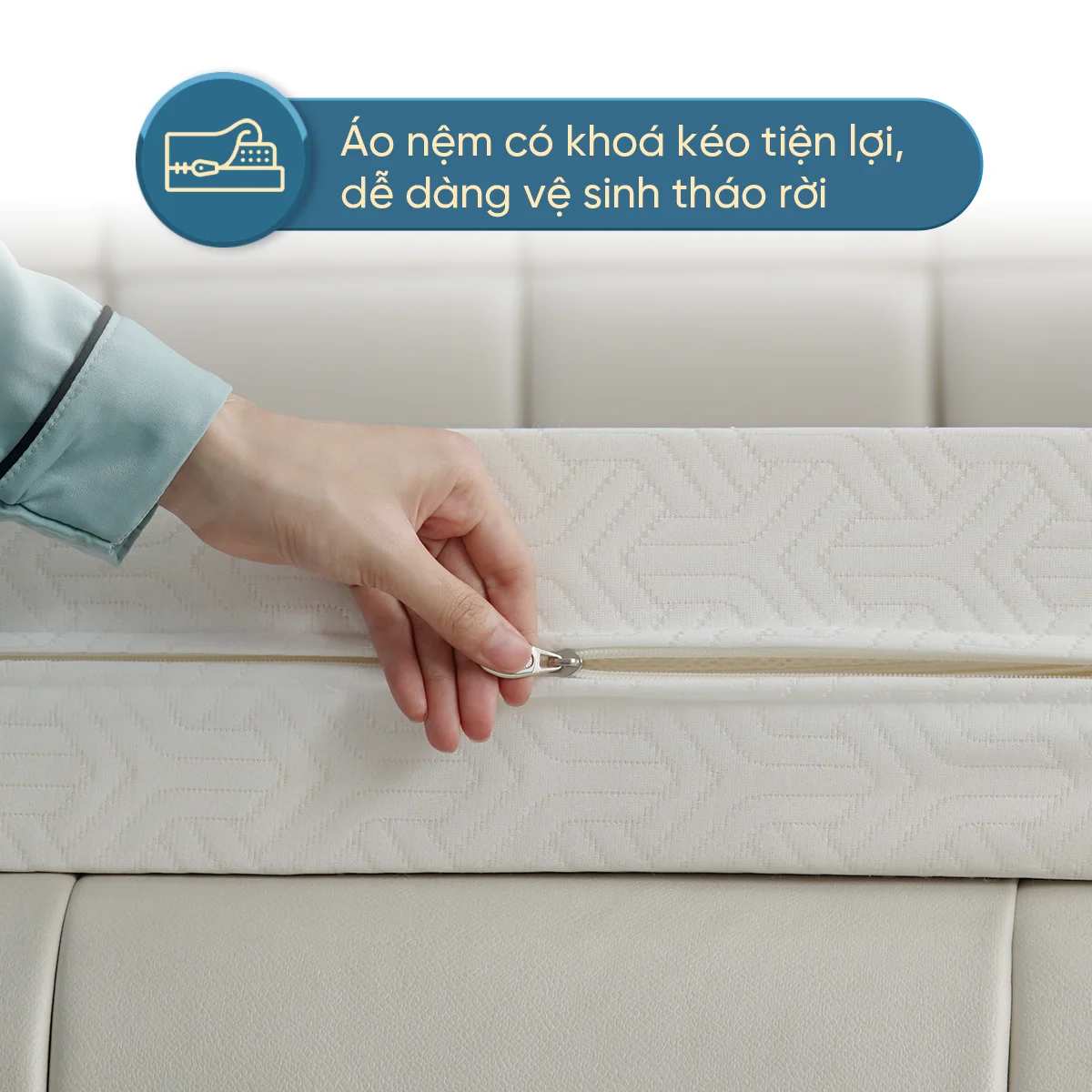 Áo nệm có khoá kéo tiện lợi, dễ dàng vệ sinh tháo rời